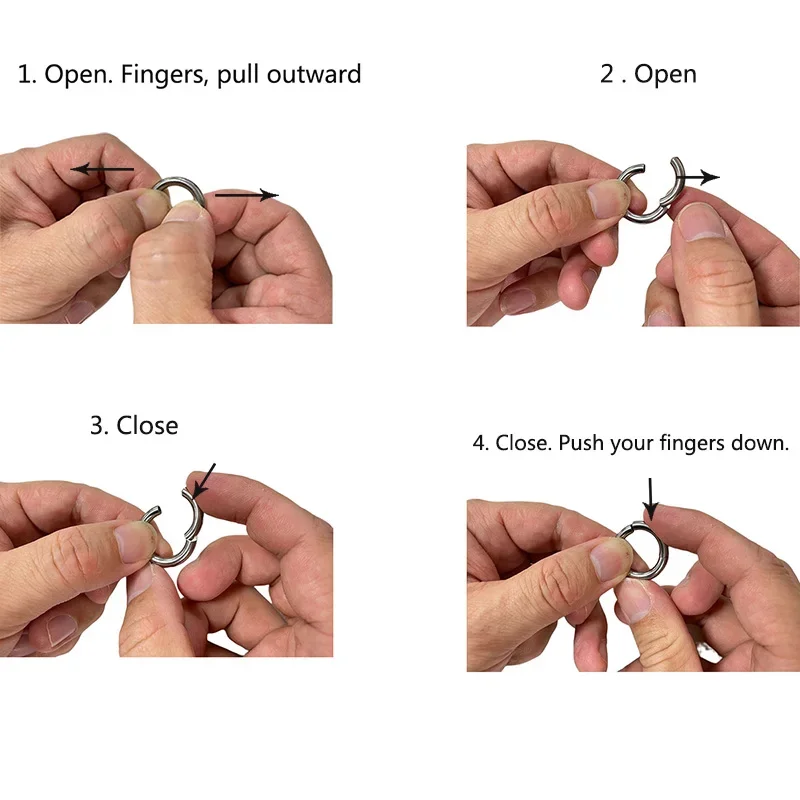 1. Open. Fingers, pull outward

2 . Open

3. Close

4. Close. Push your fingers down.